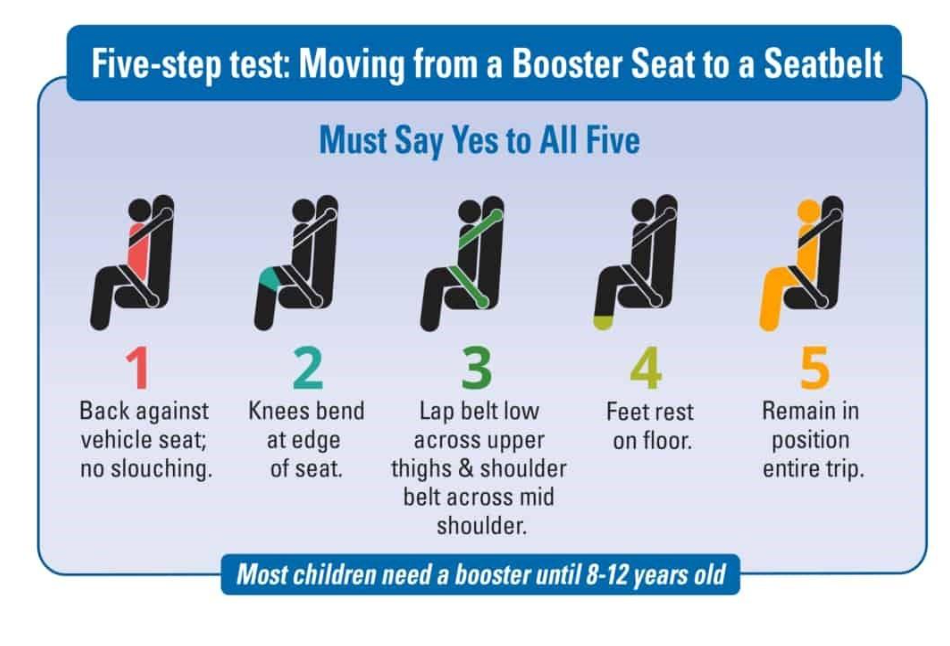 Five-step test: Moving from a Booster Seat to a Seatbelt

Must Say Yes to All Five

1
Back against vehicle seat; no slouching.

2
Knees bend at edge of seat.

3
Lap belt low across upper thighs & shoulder belt across mid shoulder.

4
Feet rest on floor.

5
Remain in position entire trip.

Most children need a booster until 8-12 years old