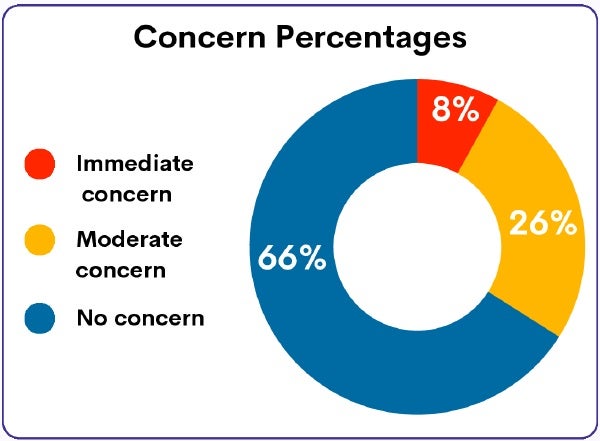 Concern Percentages

Immediate concern

Moderate concern

No concern

8%

26%

66%